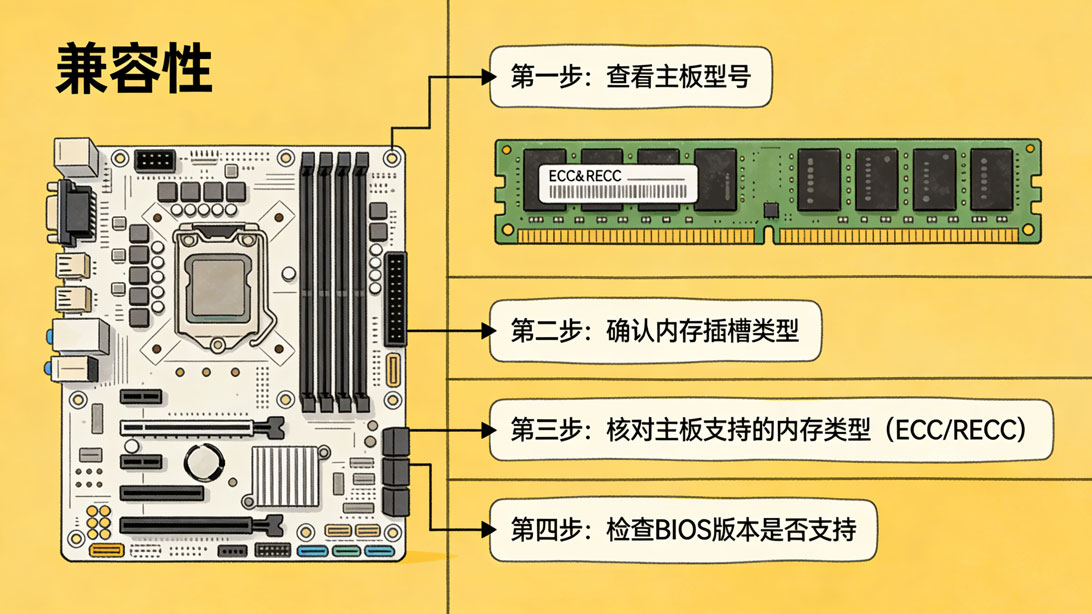 兼容性

第一步：查看主板型号

ECC&RECC

第二步：确认内存插槽类型

第三步：核对主板支持的内存类型（ECC/RECC）

第四步：检查BIOS版本是否支持